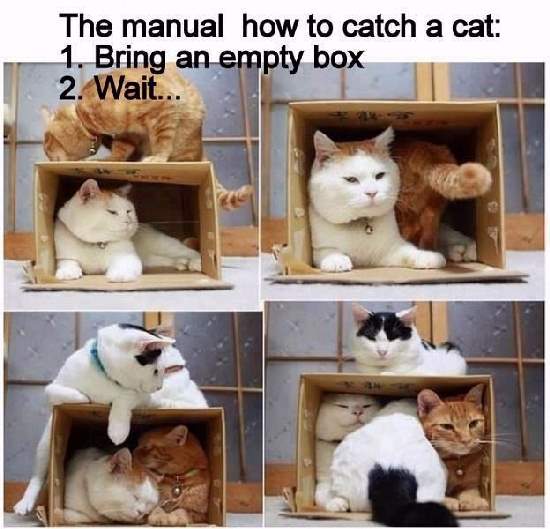 The manual how to catch a cat:
1. Bring an empty box
2. Wait...